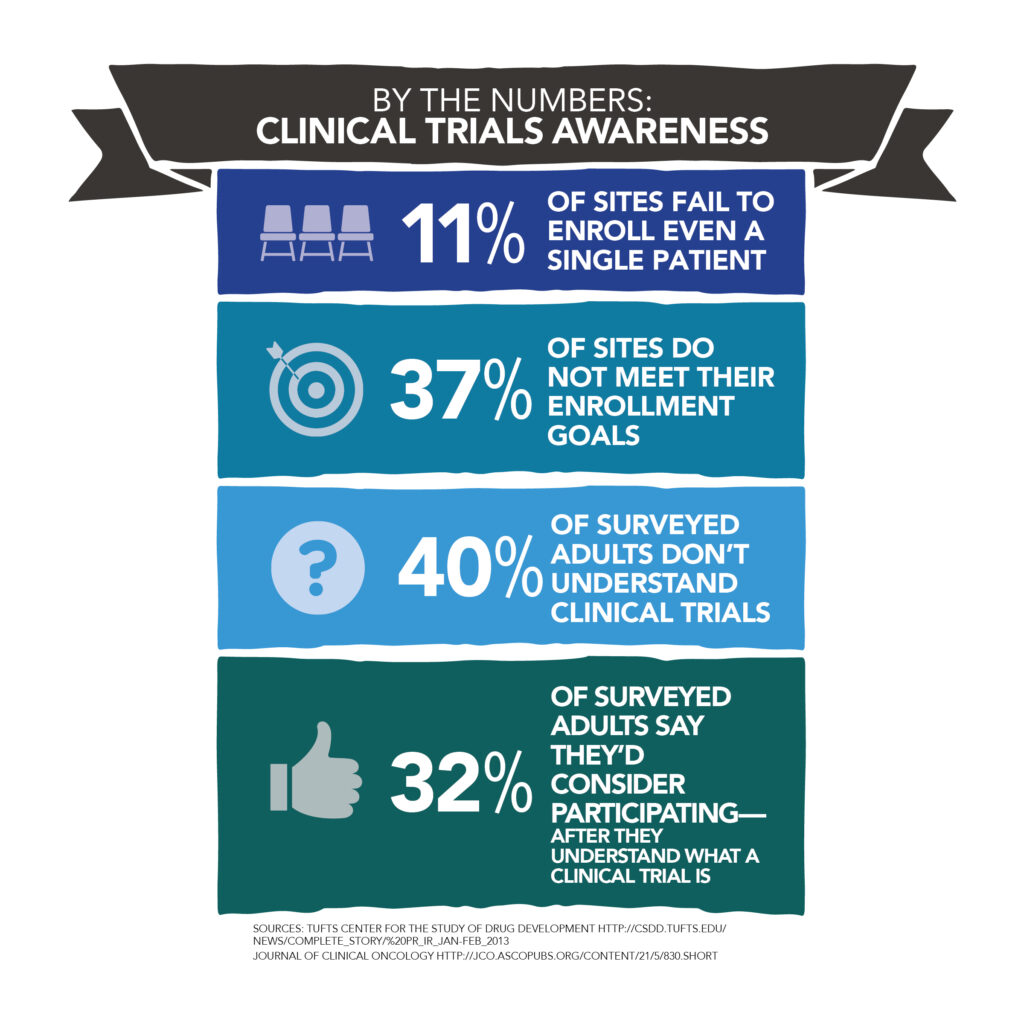 BY THE NUMBERS:
CLINICAL TRIALS AWARENESS

11% OF SITES FAIL TO ENROLL EVEN A SINGLE PATIENT

37% OF SITES DO NOT MEET THEIR ENROLLMENT GOALS

40% OF SURVEYED ADULTS DON'T UNDERSTAND CLINICAL TRIALS

32% OF SURVEYED ADULTS SAY THEY'D CONSIDER PARTICIPATING— AFTER THEY UNDERSTAND WHAT A CLINICAL TRIAL IS

SOURCES: TUFTS CENTER FOR THE STUDY OF DRUG DEVELOPMENT HTTP://CSDD.TUFTS.EDU/NEWS/COMPLETE_STORY/%20PR_IR_JAN-FEB_2013
JOURNAL OF CLINICAL ONCOLOGY HTTP://JCO.ASCOPUBS.ORG/CONTENT/21/5/830.SHORT